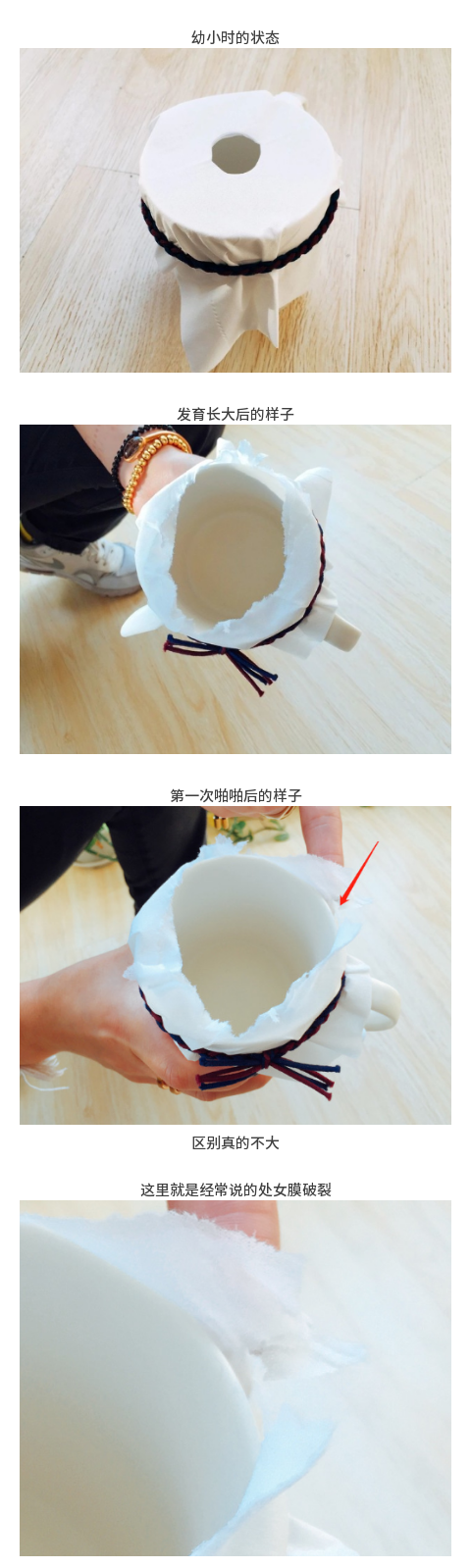 幼小时的状态

发育长大后的样子

第一次啪啪后的样子

区别真的不大

这里就是经常说的处女膜破裂