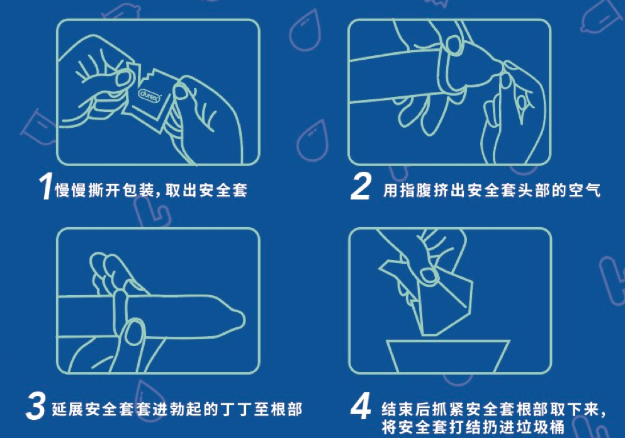 durex

1 慢慢撕开包装，取出安全套

2 用指腹挤出安全套头部的空气

3 延展安全套套进勃起的丁丁至根部

4 结束后抓紧安全套根部取下来，将安全套打结扔进垃圾桶